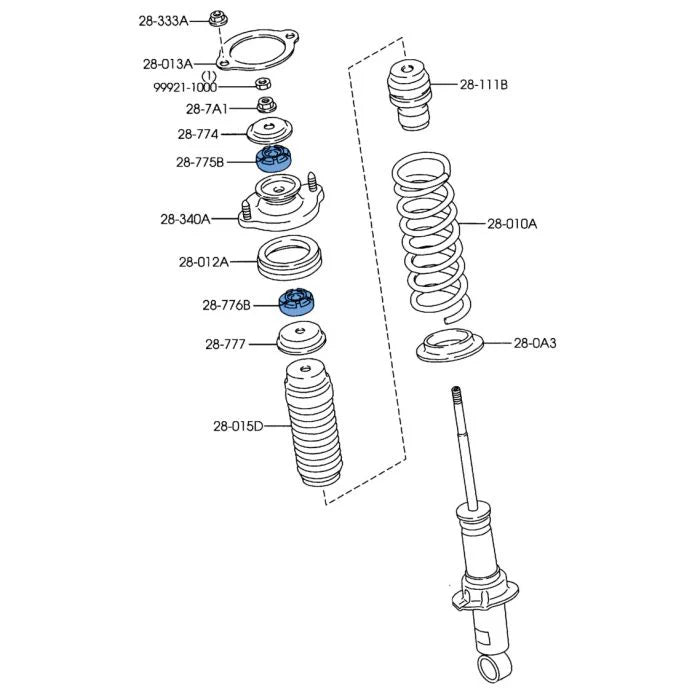 28-333A
28-013A
(1)
99921-1000
28-7A1
28-774
28-775B
28-340A
28-012A
28-776B
28-777
28-015D
28-111B
28-010A
28-0A3