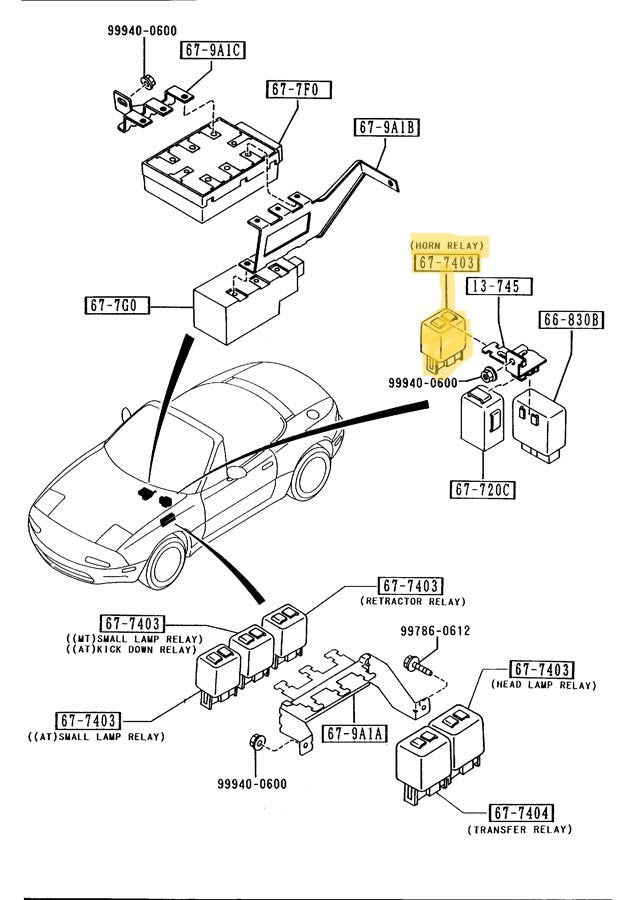 99940-0600
67-9A1C
67-7F0
67-9A1B
(HORN RELAY)
67-7403
13-745
66-830B
67-7G0
99940-0600
67-720C
67-7403
(RETRACTOR RELAY)
67-7403
((MT)SMALL LAMP RELAY)
((AT)KICK DOWN RELAY)
99786-0612
67-7403
(HEAD LAMP RELAY)
67-7403
((AT)SMALL LAMP RELAY)
67-9A1A
99940-0600
67-7404
(TRANSFER RELAY)