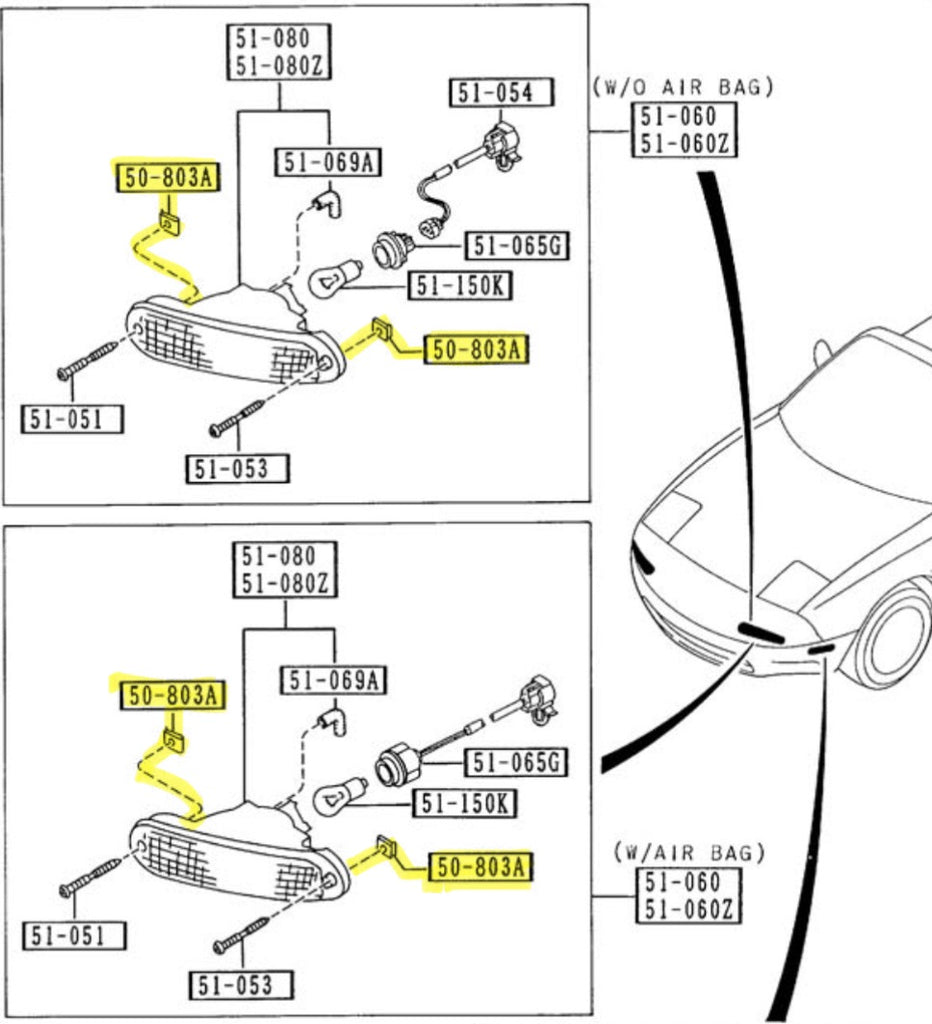 51-080
51-080Z
51-054
(W/O AIR BAG)
51-060
51-060Z
50-803A
51-069A
51-065G
51-150K
50-803A
51-051
51-053

51-080
51-080Z
50-803A
51-069A
51-065G
51-150K
50-803A
(W/AIR BAG)
51-060
51-060Z
51-051
51-053