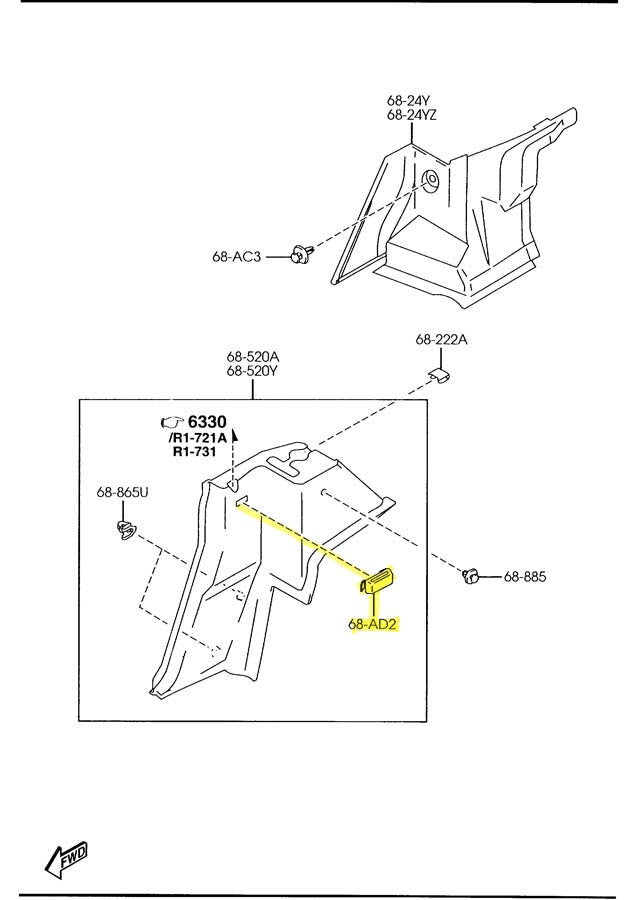 68-24Y
68-24YZ

68-AC3

68-520A
68-520Y

68-222A

6330
/R1-721A
R1-731

68-865U

68-885

68-AD2

FWD