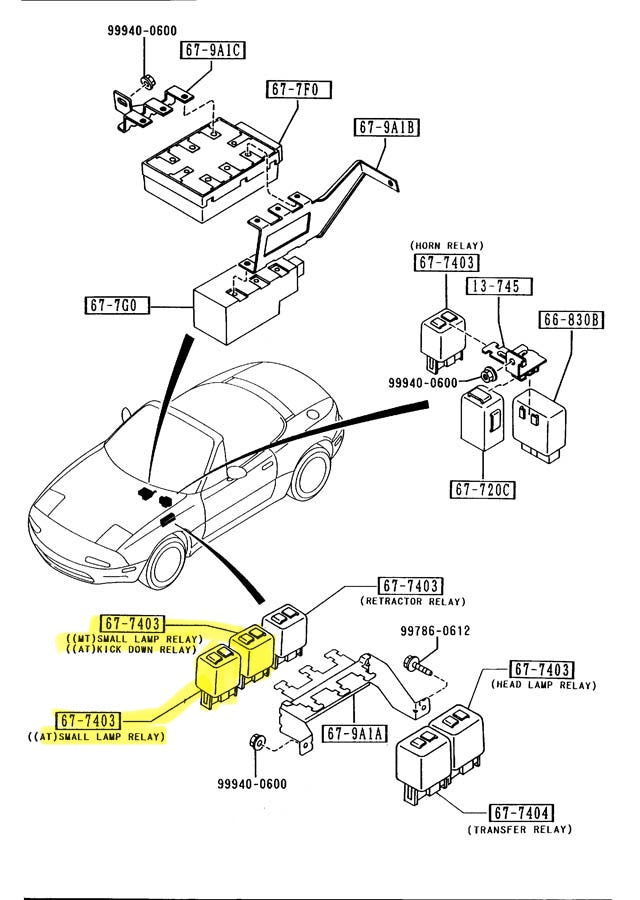 99940-0600
67-9A1C
67-7F0
67-9A1B
(HORN RELAY)
67-7403
13-745
66-830B
67-7G0
99940-0600
67-720C
67-7403
(RETRACTOR RELAY)
67-7403
((MT)SMALL LAMP RELAY)
((AT)KICK DOWN RELAY)
99786-0612
67-7403
(HEAD LAMP RELAY)
67-7403
((AT)SMALL LAMP RELAY)
67-9A1A
99940-0600
67-7404
(TRANSFER RELAY)