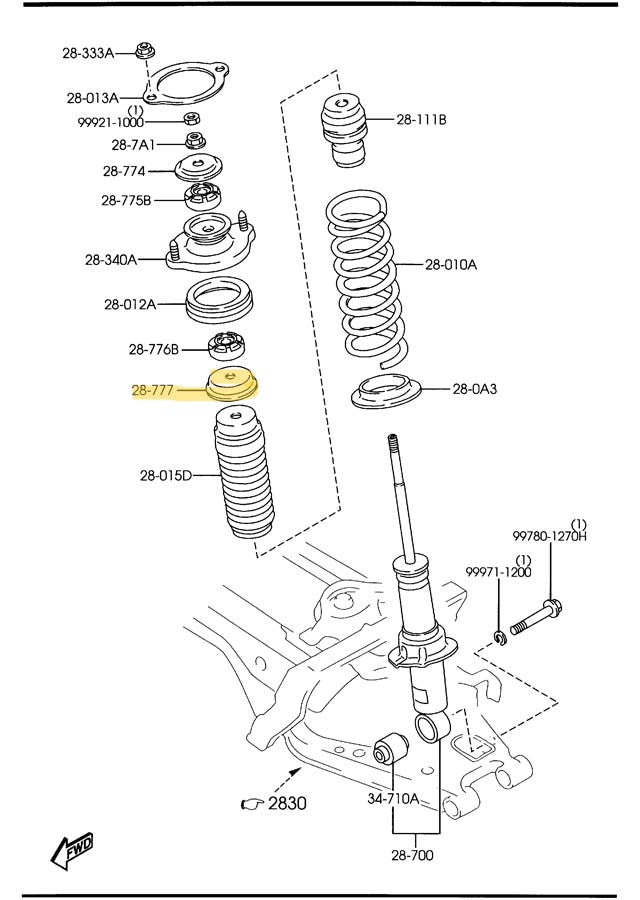 28-333A
28-013A
(1)
99921-1000
28-7A1
28-774
28-775B
28-340A
28-012A
28-776B
28-777
28-015D
28-111B
28-010A
28-0A3
(1)
99780-1270H
(1)
99971-1200
2830
34-710A
28-700
FWD